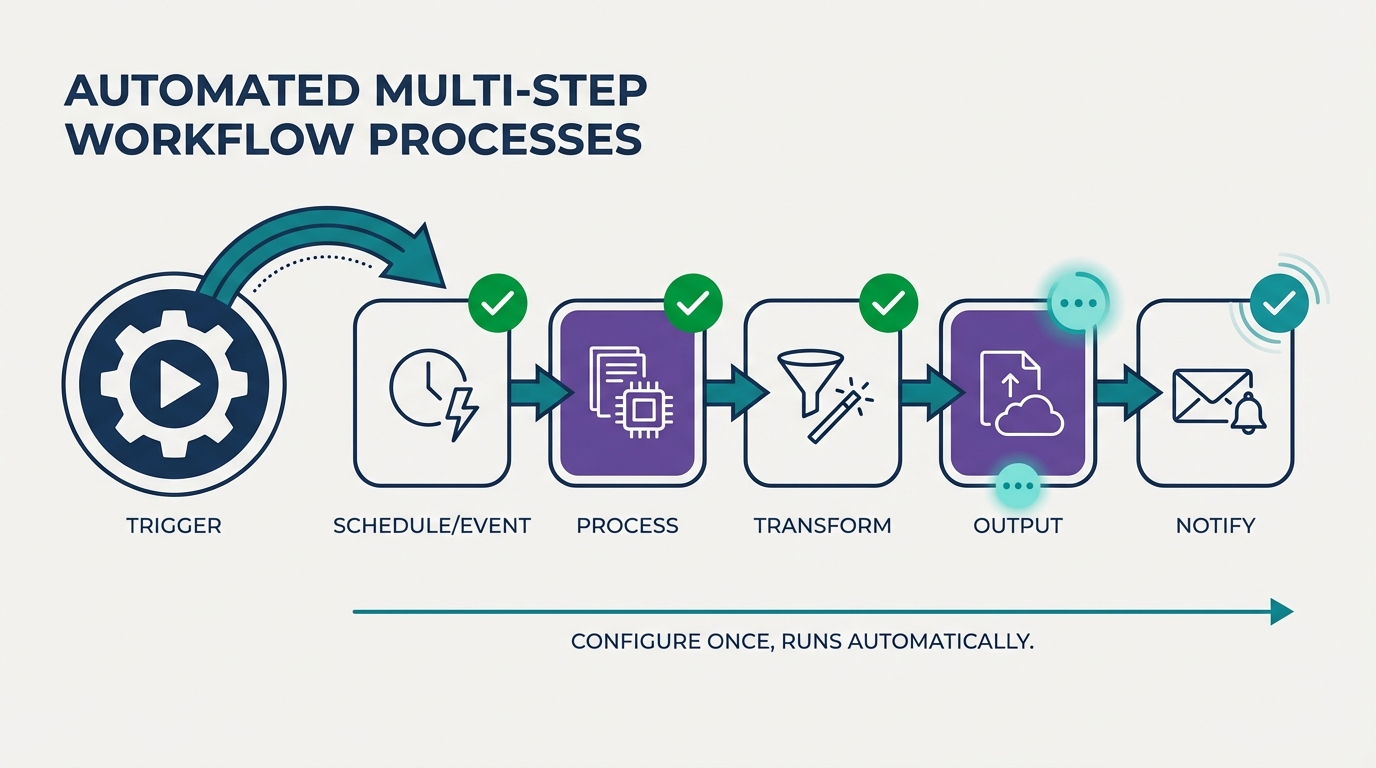 AUTOMATED MULTI-STEP WORKFLOW PROCESSES

TRIGGER

SCHEDULE/EVENT

PROCESS

TRANSFORM

OUTPUT

NOTIFY

CONFIGURE ONCE, RUNS AUTOMATICALLY.